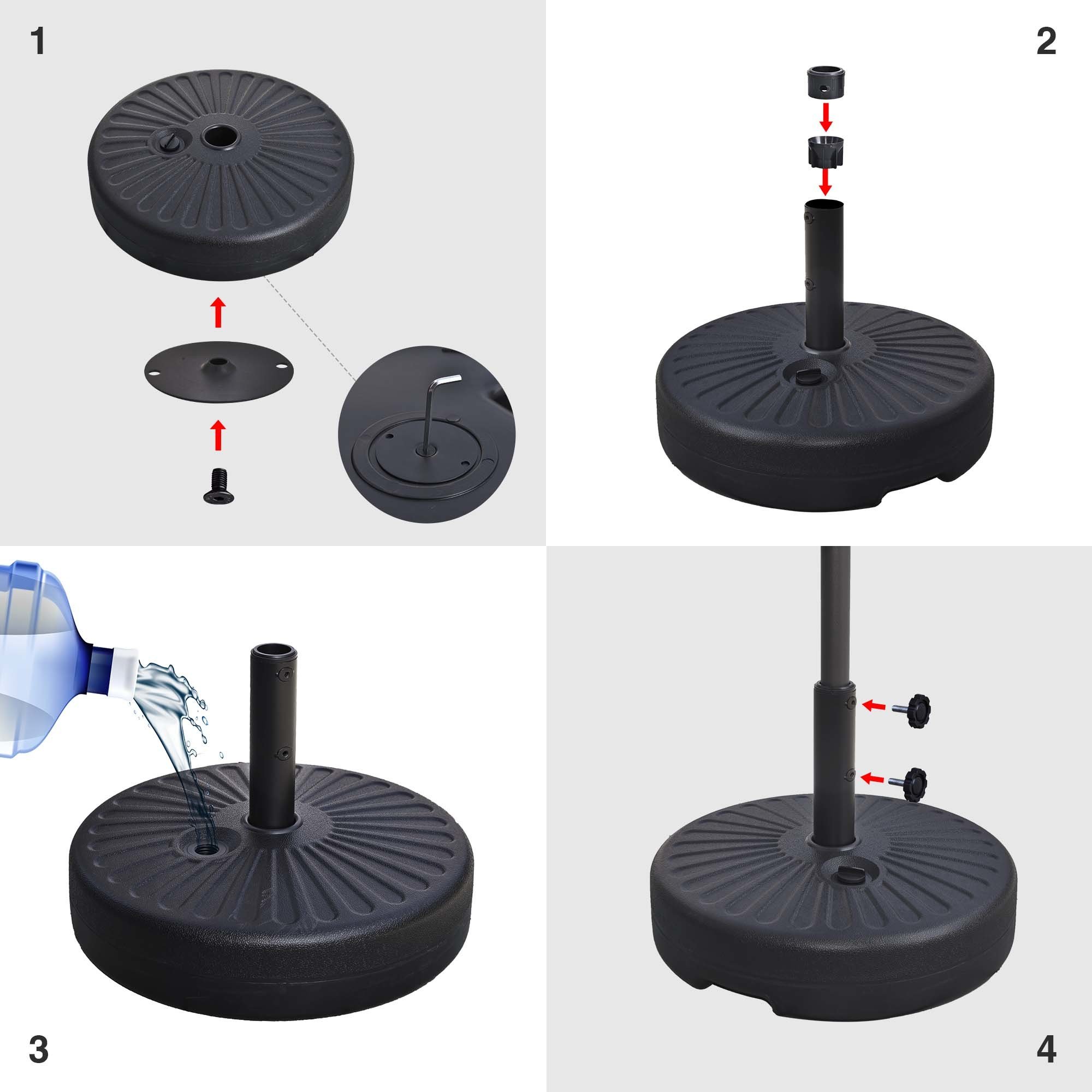 1

2

3

4