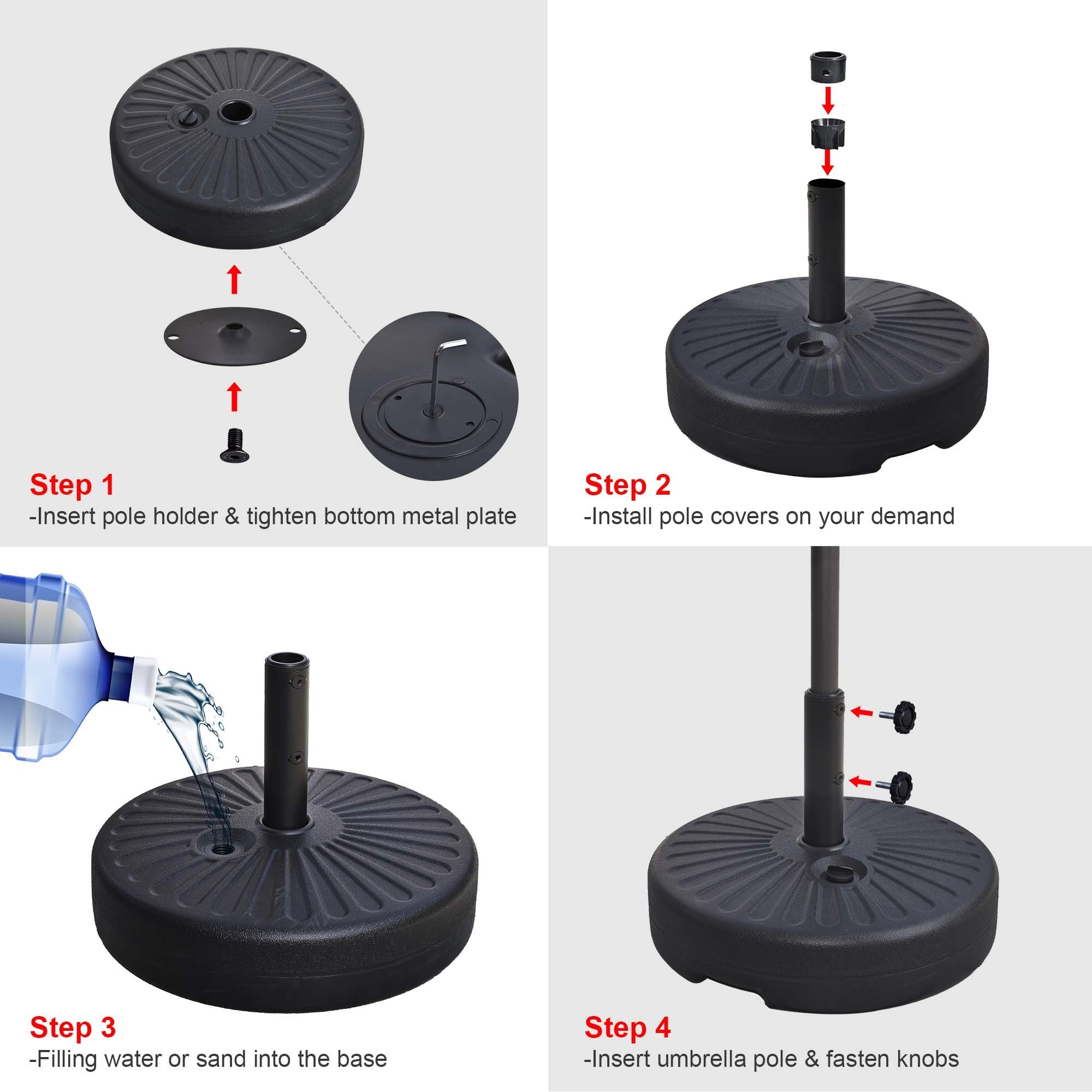 Step 1
-Insert pole holder & tighten bottom metal plate

Step 2
-Install pole covers on your demand

Step 3
-Filling water or sand into the base

Step 4
-Insert umbrella pole & fasten knobs